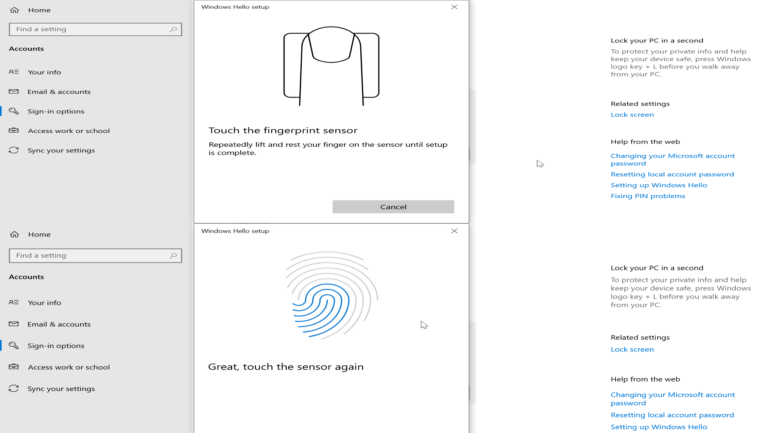 Home

Find a setting

Accounts

Your info

Email & accounts

Sign-in options

Access work or school

Sync your settings

Windows Hello setup

Touch the fingerprint sensor

Repeatedly lift and rest your finger on the sensor until setup is complete.

Cancel

Lock your PC in a second

To protect your private info and help keep your device safe, press Windows logo key + L before you walk away from your PC.

Related settings

Lock screen

Help from the web

Changing your Microsoft account password

Resetting local account password

Setting up Windows Hello

Fixing PIN problems

Home

Find a setting

Accounts

Your info

Email & accounts

Sign-in options

Access work or school

Sync your settings

Windows Hello setup

Great, touch the sensor again

Lock your PC in a second

To protect your private info and help keep your device safe, press Windows logo key + L before you walk away from your PC.

Related settings

Lock screen

Help from the web

Changing your Microsoft account password

Resetting local account password

Setting up Windows Hello